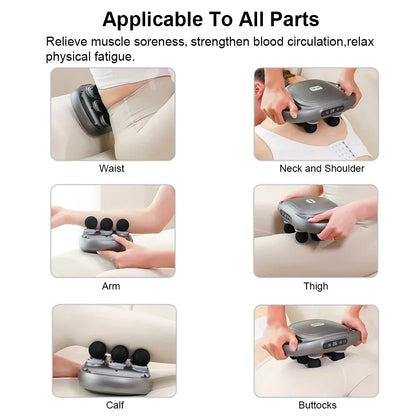 Applicable To All Parts

Relieve muscle soreness, strengthen blood circulation,relax physical fatigue.

Waist

Neck and Shoulder

Arm

Thigh

Calf

Buttocks